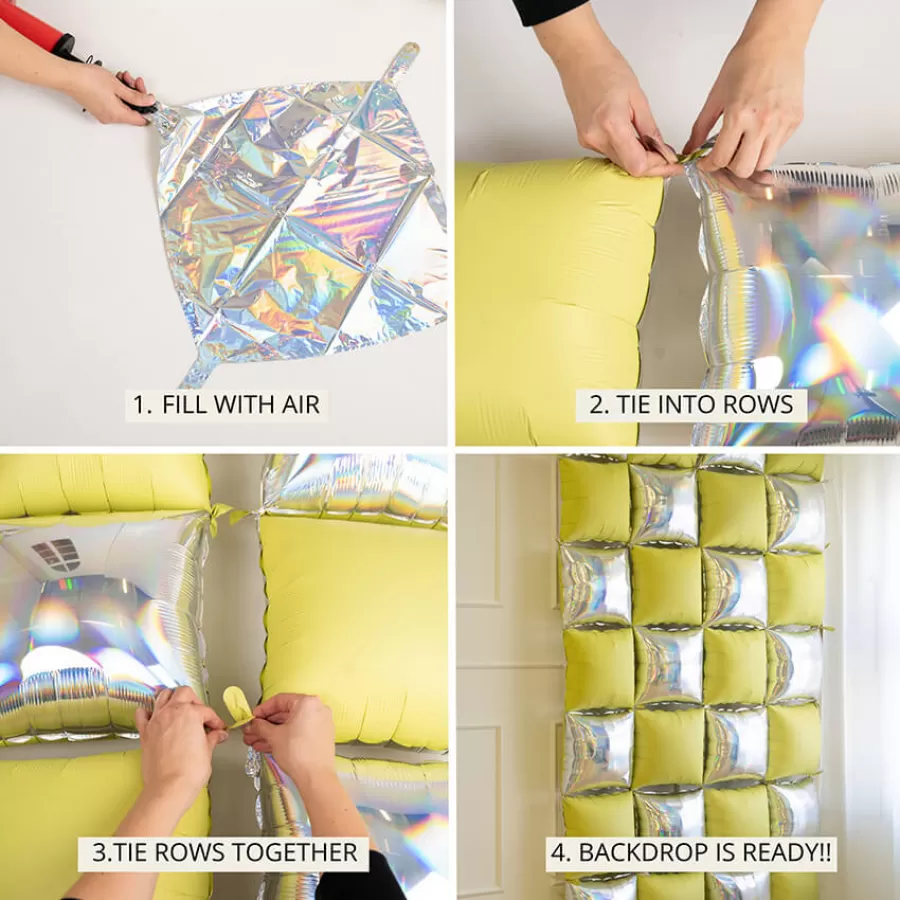 1. FILL WITH AIR

2. TIE INTO ROWS

3.TIE ROWS TOGETHER

4. BACKDROP IS READY!!